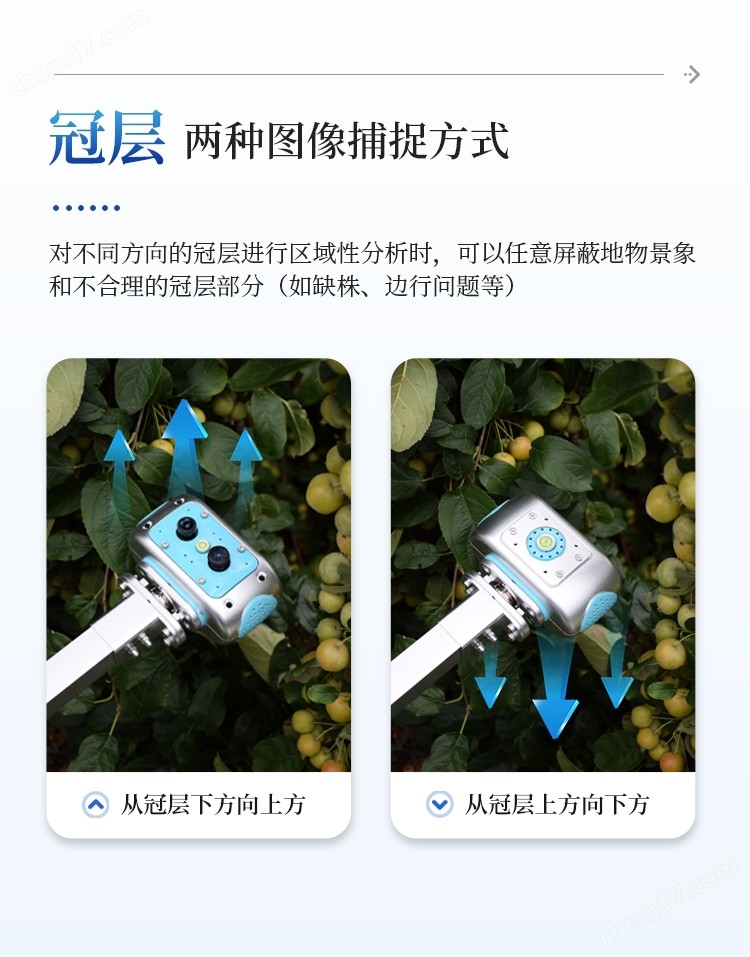 chem17.com

冠层 两种图像捕捉方式

对不同方向的冠层进行区域性分析时，可以任意屏蔽地物景象和不合理的冠层部分（如缺株、边行问题等）

从冠层下方向上方

从冠层上方向下方

chem17.com