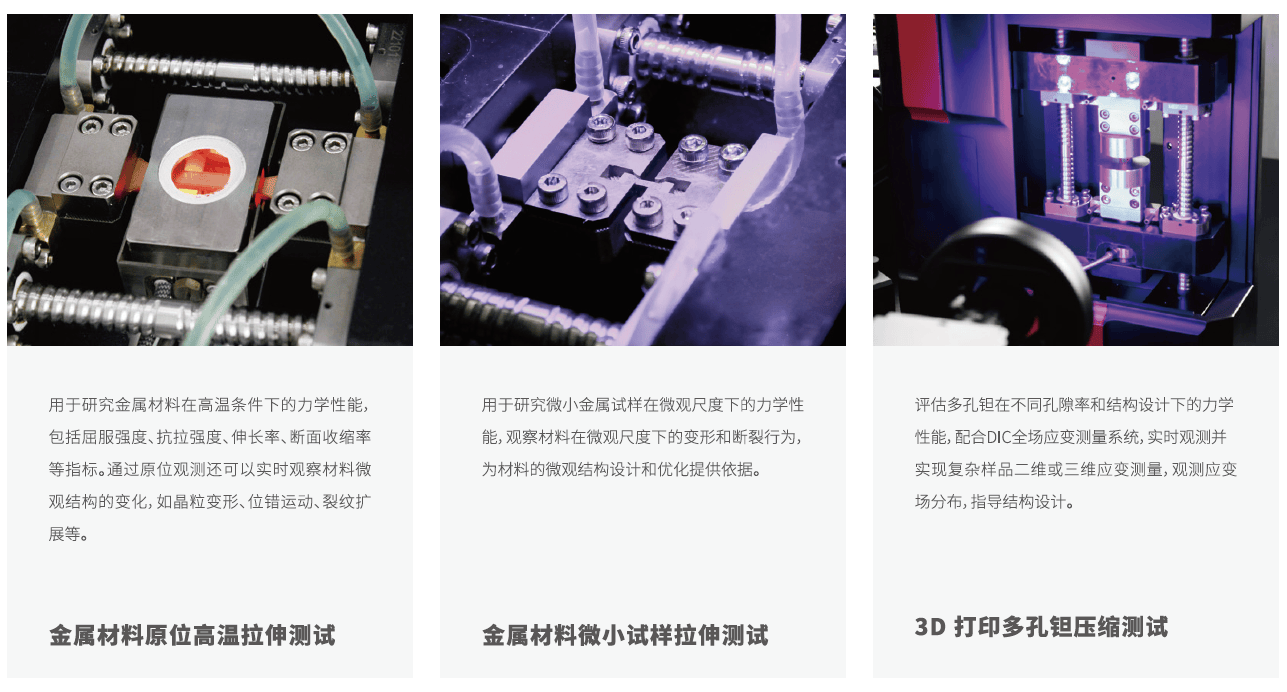 用于研究金属材料在高温条件下的力学性能，包括屈服强度、抗拉强度、伸长率、断面收缩率等指标。通过原位观测还可以实时观察材料微观结构的变化，如晶粒变形、位错运动、裂纹扩展等。

金属材料原位高温拉伸测试

用于研究微小金属试样在微观尺度下的力学性能，观察材料在微观尺度下的变形和断裂行为，为材料的微观结构设计和优化提供依据。

金属材料微小试样拉伸测试

评估多孔钽在不同孔隙率和结构设计下的力学性能，配合DIC全场应变测量系统，实时观测并实现复杂样品二维或三维应变测量，观测应变场分布，指导结构设计。

3D 打印多孔钽压缩测试