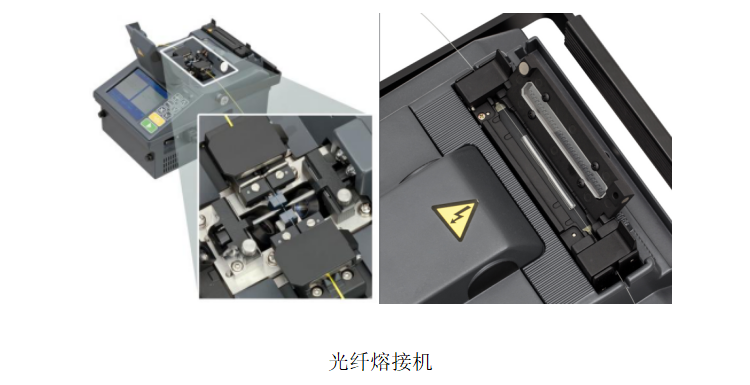 光纤熔接机