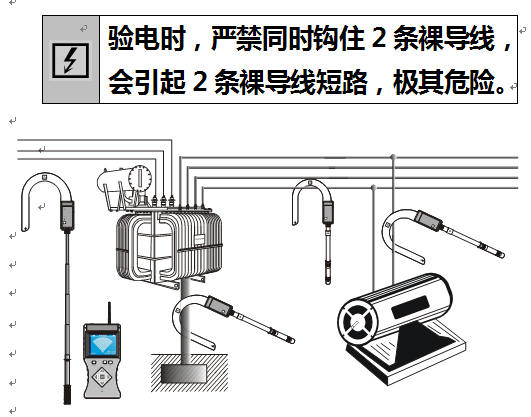 验电时，严禁同时钩住 2 条裸导线，会引起 2 条裸导线短路，极其危险。