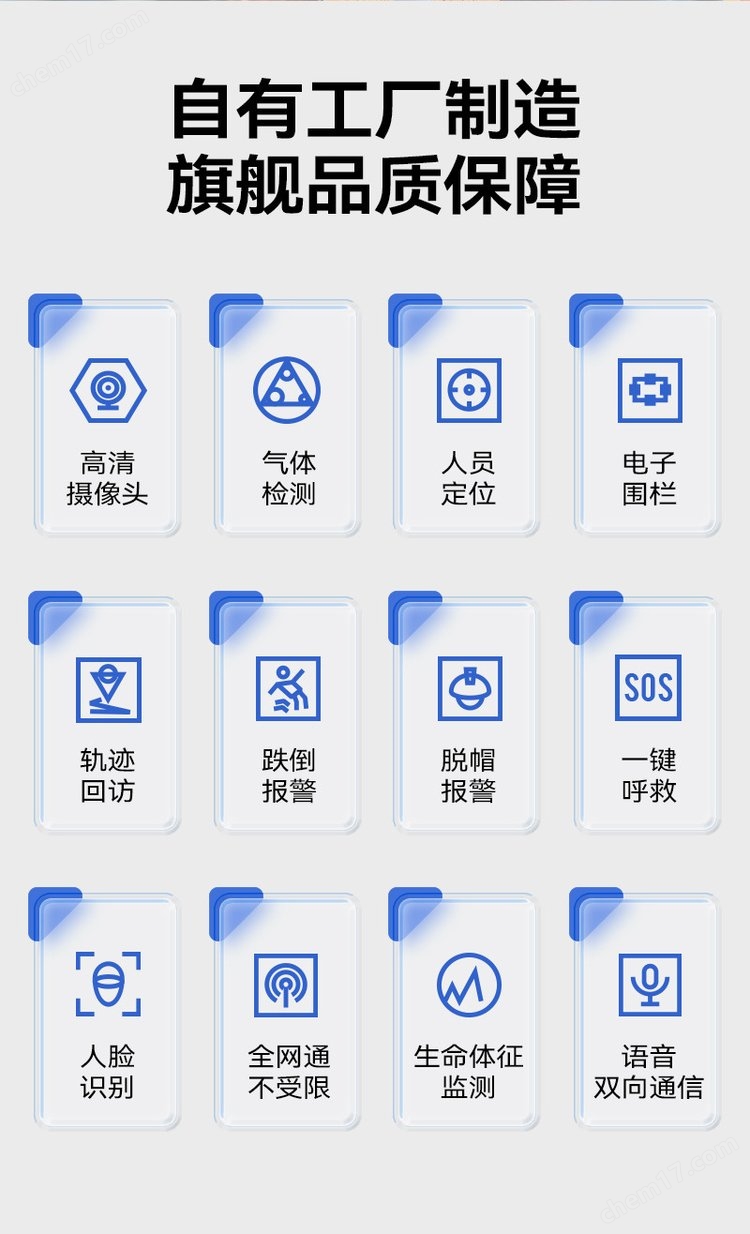 自有工厂制造
旗舰品质保障

高清
摄像头

气体
检测

人员
定位

电子
围栏

轨迹
回访

跌倒
报警

脱帽
报警

SOS

一键
呼救

人脸
识别

全网通
不受限

生命体征
监测

语音
双向通信

chem17.com