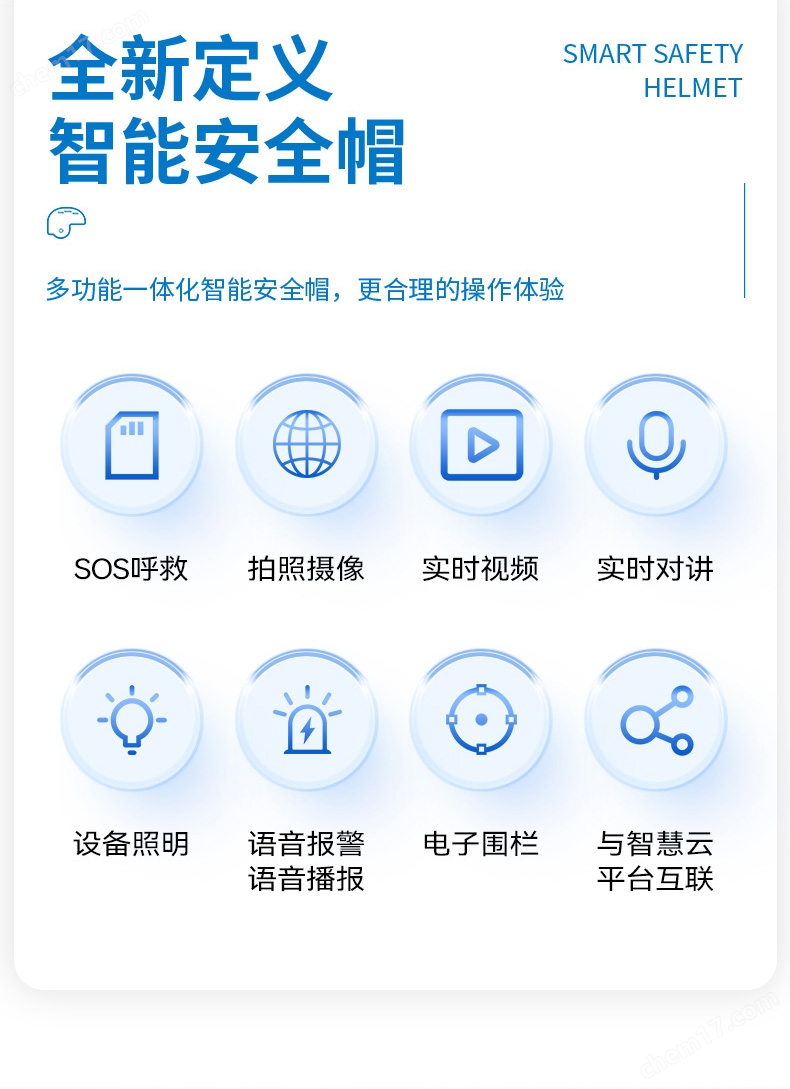 全新定义
智能安全帽

SMART SAFETY
HELMET

多功能一体化智能安全帽，更合理的操作体验

SOS呼救

拍照摄像

实时视频

实时对讲

设备照明

语音报警
语音播报

电子围栏

与智慧云
平台互联

chem17.com