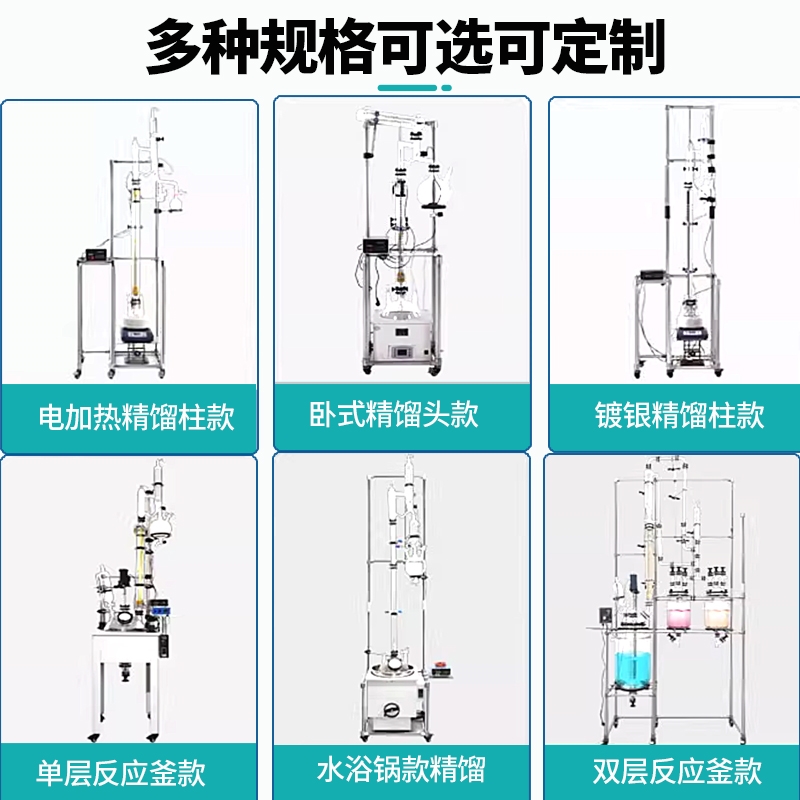 多种规格可选可定制

电加热精馏柱款

卧式精馏头款

镀银精馏柱款

单层反应釜款

水浴锅款精馏

双层反应釜款