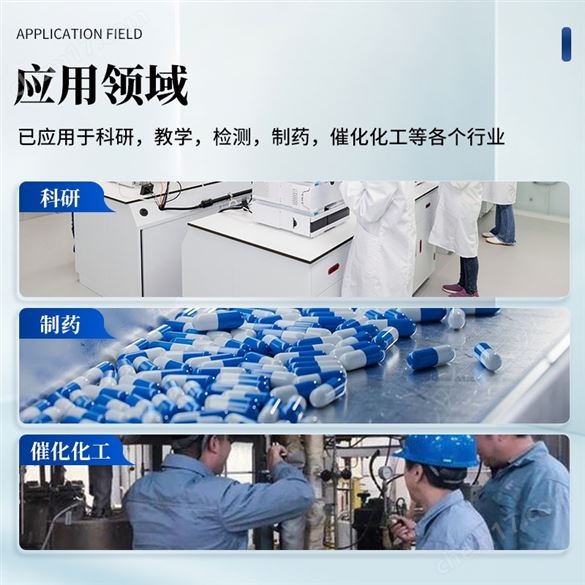 APPLICATION FIELD

应用领域

已应用于科研，教学，检测，制药，催化化工等各个行业

科研

制药

催化化工

chem17.com